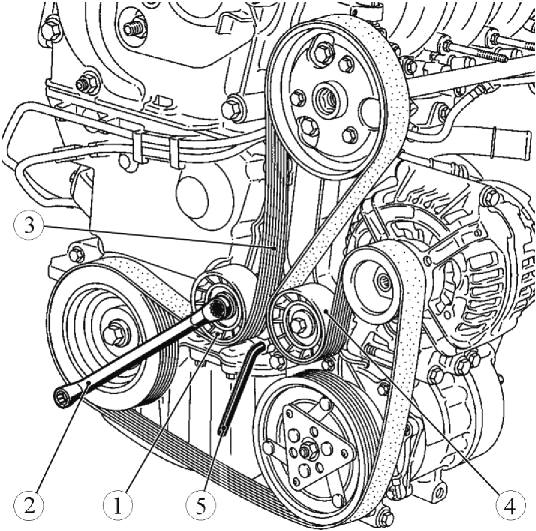 3
2
1
5
4