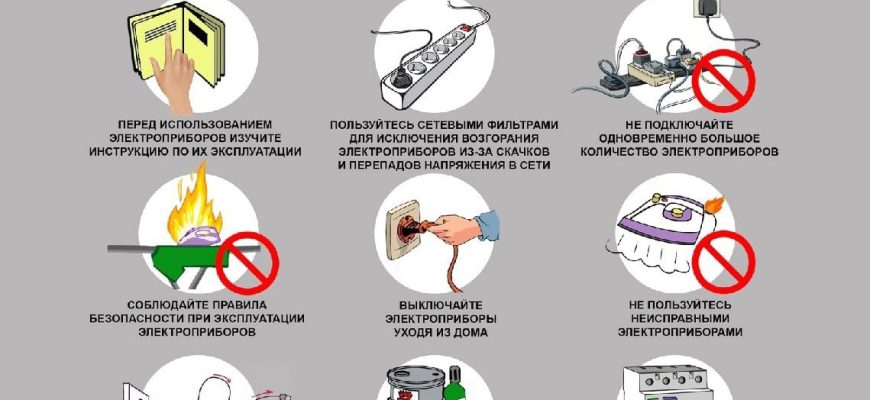 ПЕРЕД ИСПОЛЬЗОВАНИЕМ ЭЛЕКТРОПРИБОРОВ ИЗУЧИТЕ ИНСТРУКЦИЮ ПО ИХ ЭКСПЛУАТАЦИИ

ПОЛЬЗУЙТЕСЬ СЕТЕВЫМИ ФИЛЬТРАМИ ДЛЯ ИСКЛЮЧЕНИЯ ВОЗГОРАНИЯ ЭЛЕКТРОПРИБОРОВ ИЗ-ЗА СКАЧКОВ И ПЕРЕПАДОВ НАПРЯЖЕНИЯ В СЕТИ

НЕ ПОДКЛЮЧАЙТЕ ОДНОВРЕМЕННО БОЛЬШОЕ КОЛИЧЕСТВО ЭЛЕКТРОПРИБОРОВ

СОБЛЮДАЙТЕ ПРАВИЛА БЕЗОПАСНОСТИ ПРИ ЭКСПЛУАТАЦИИ ЭЛЕКТРОПРИБОРОВ

ВЫКЛЮЧАЙТЕ ЭЛЕКТРОПРИБОРЫ УХОДЯ ИЗ ДОМА

НЕ ПОЛЬЗУЙТЕСЬ НЕИСПРАВНЫМИ ЭЛЕКТРОПРИБОРАМИ