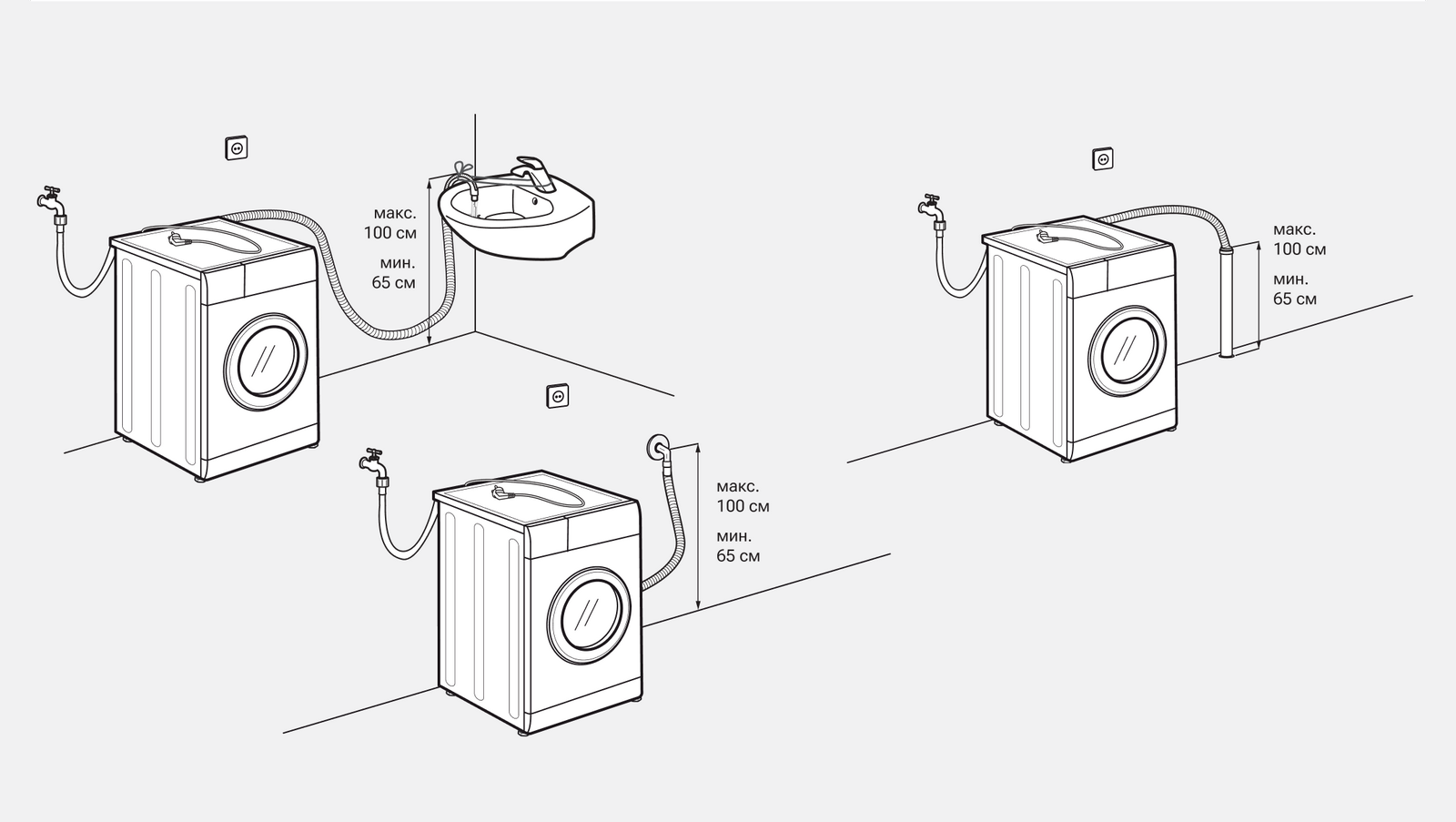 макс.
100 см
мин.
65 см

макс.
100 см
мин.
65 см

макс.
100 см
мин.
65 см