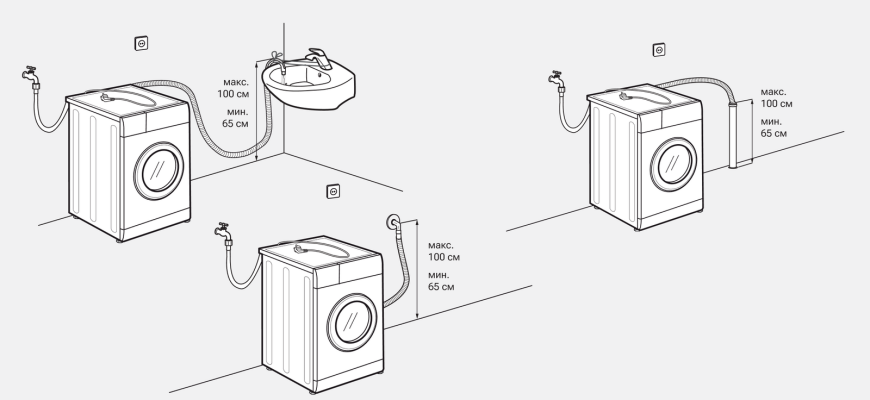 макс.
100 см

мин.
65 см

макс.
100 см

мин.
65 см

макс.
100 см

мин.
65 см